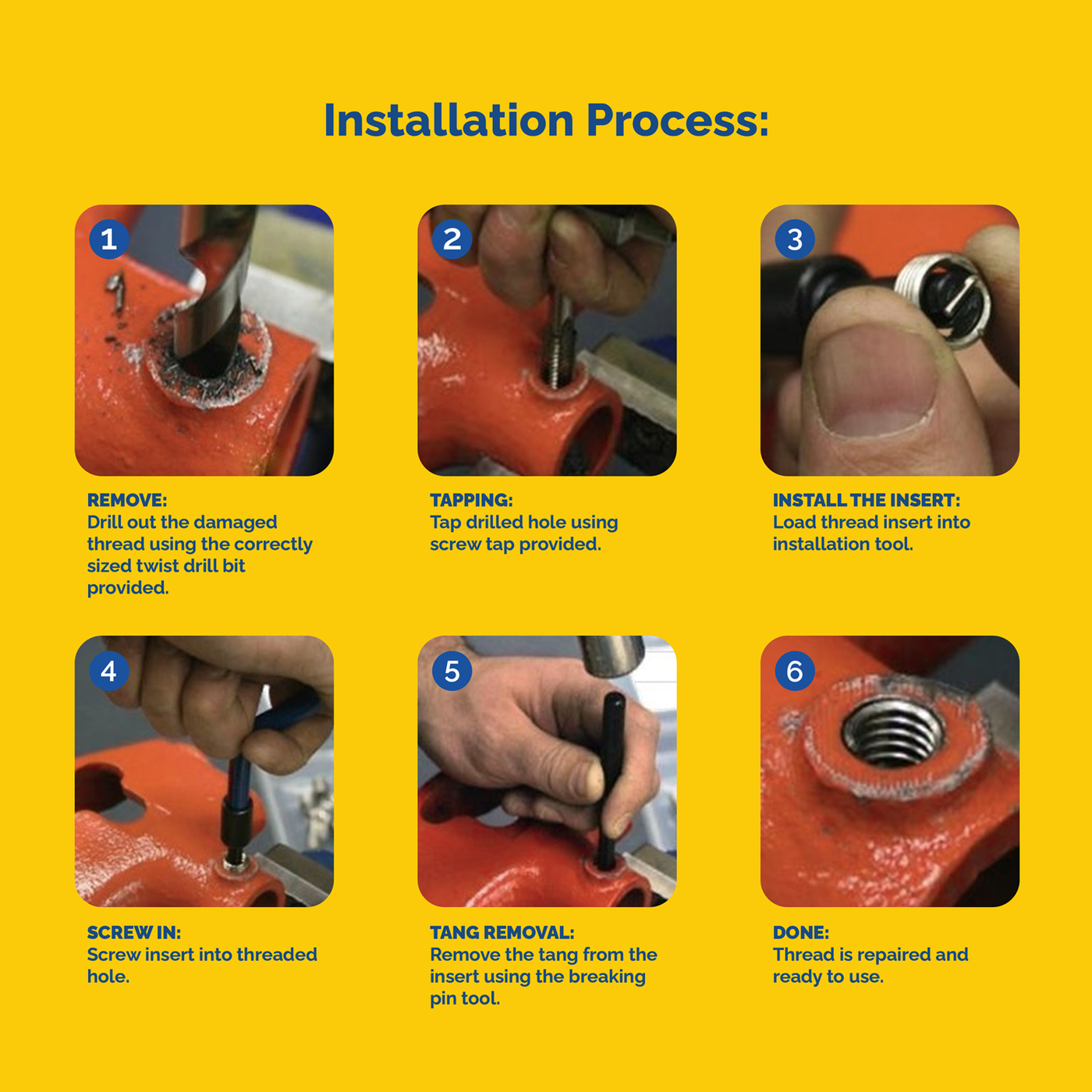 Installation Process:

1

REMOVE:
Drill out the damaged thread using the correctly sized twist drill bit provided.

2

TAPPING:
Tap drilled hole using screw tap provided.

3

INSTALL THE INSERT:
Load thread insert into installation tool.

4

SCREW IN:
Screw insert into threaded hole.

5

TANG REMOVAL:
Remove the tang from the insert using the breaking pin tool.

6

DONE:
Thread is repaired and ready to use.