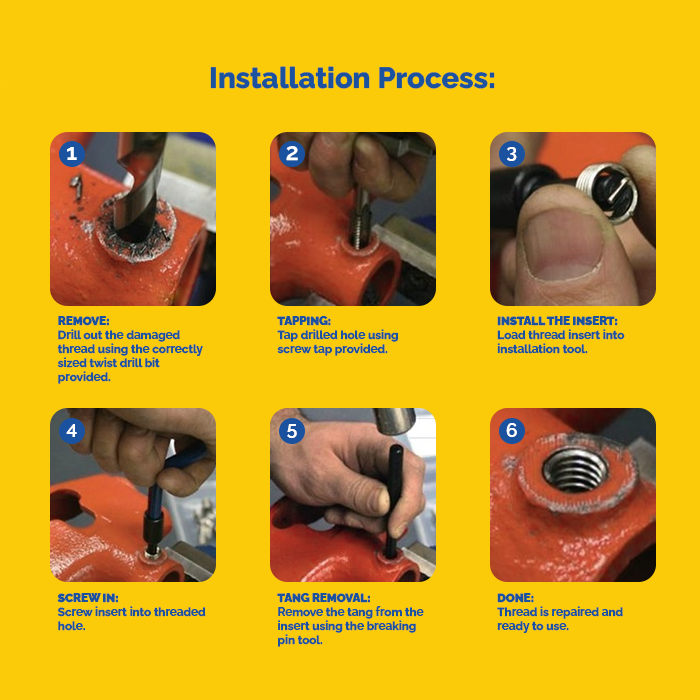 Installation Process:

1

REMOVE:
Drill out the damaged thread using the correctly sized twist drill bit provided.

2

TAPPING:
Tap drilled hole using screw tap provided.

3

INSTALL THE INSERT:
Load thread insert into installation tool.

4

SCREW IN:
Screw insert into threaded hole.

5

TANG REMOVAL:
Remove the tang from the insert using the breaking pin tool.

6

DONE:
Thread is repaired and ready to use.